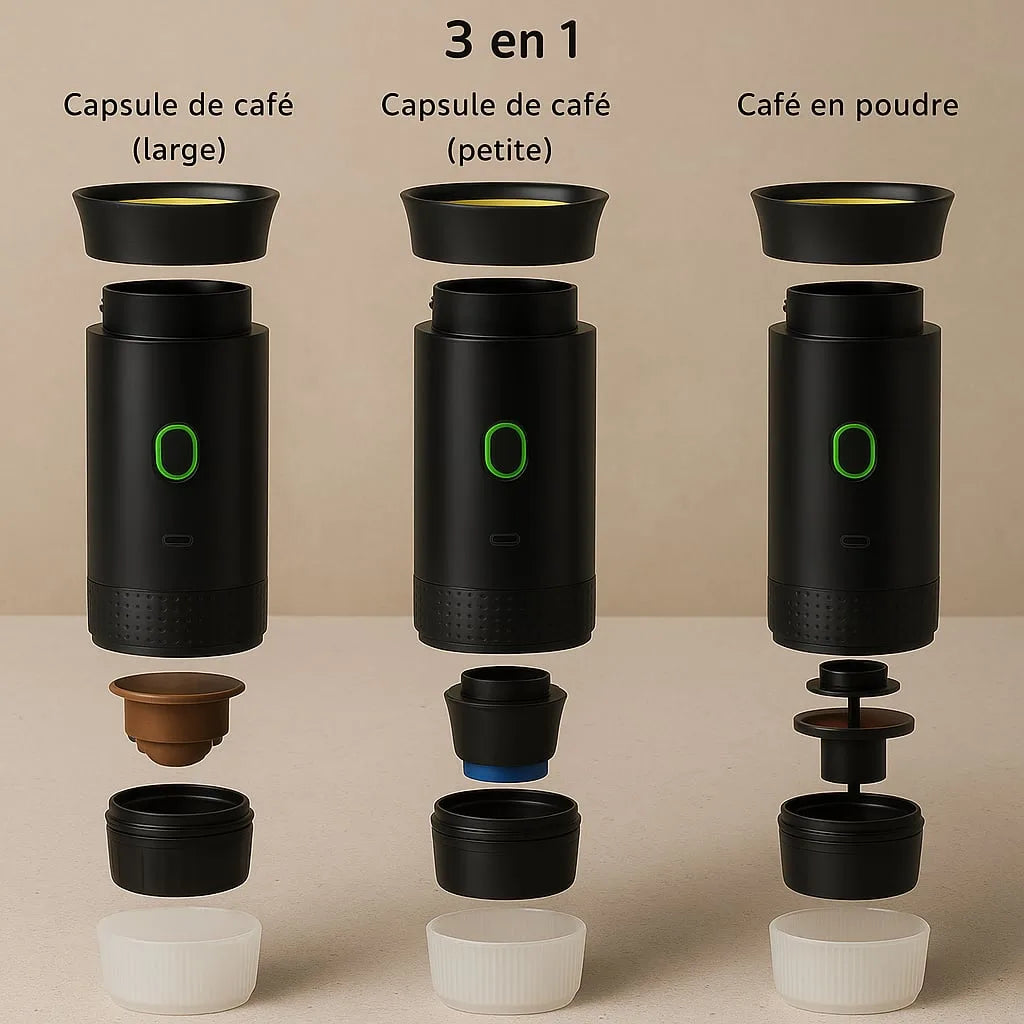 3 en 1

Capsule de café (large)

Capsule de café (petite)

Café en poudre